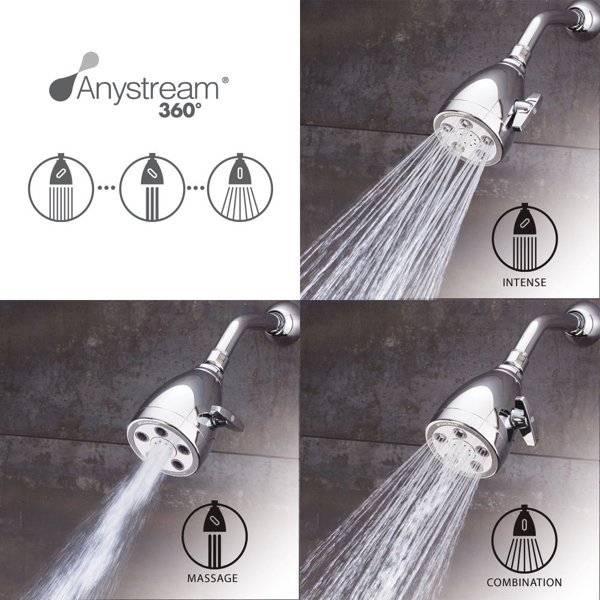 Anystream®
360°

INTENSE

MASSAGE

COMBINATION